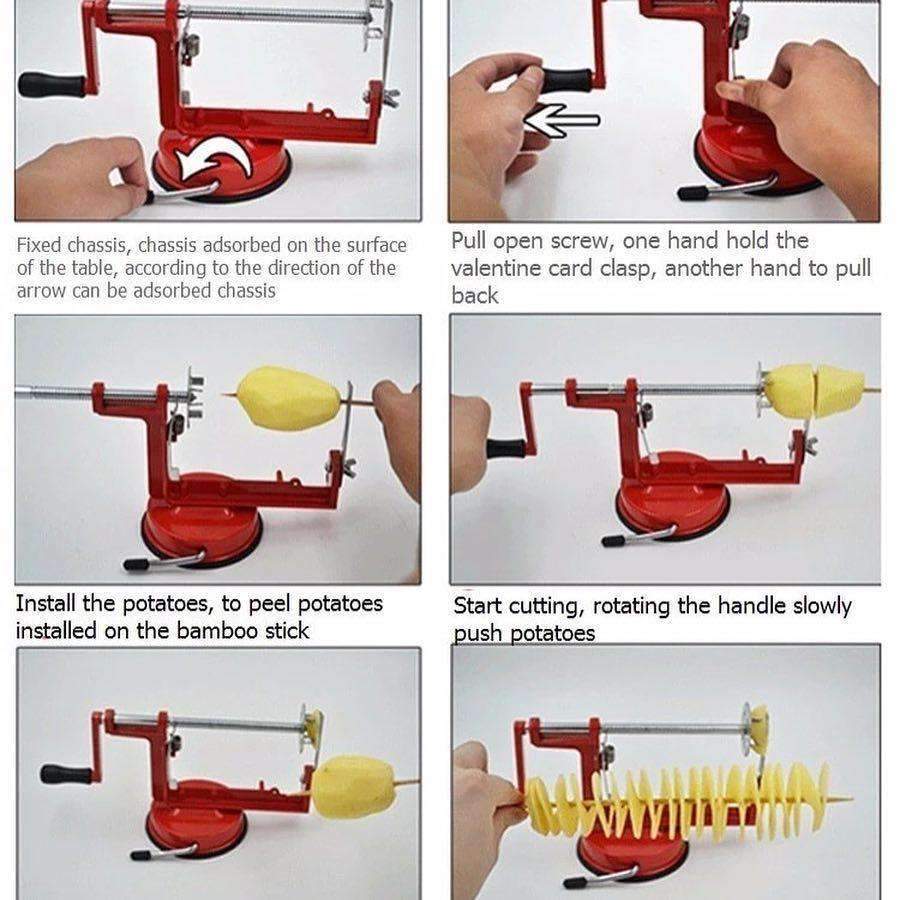 Fixed chassis, chassis adsorbed on the surface of the table, according to the direction of the arrow can be adsorbed chassis

Pull open screw, one hand hold the valentine card clasp, another hand to pull back

Install the potatoes, to peel potatoes installed on the bamboo stick

Start cutting, rotating the handle slowly push potatoes