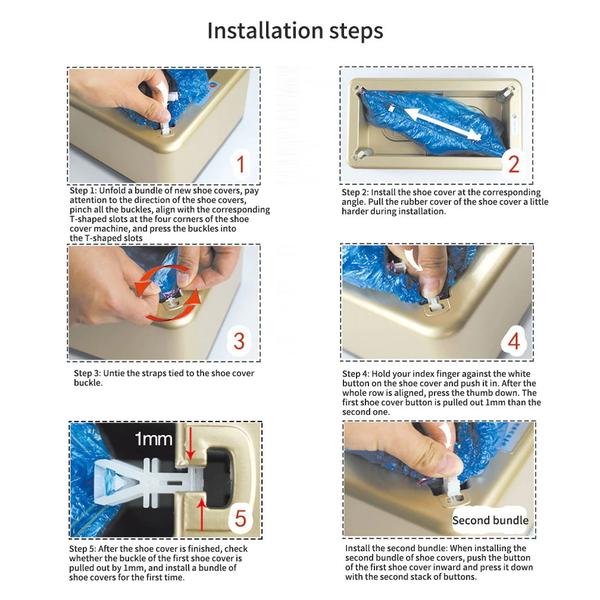 Installation steps

1

Step 1: Unfold a bundle of new shoe covers, pay attention to the direction of the shoe covers, pinch all the buckles, align with the corresponding T-shaped slots at the four corners of the shoe cover machine, and press the buckles into the T-shaped slots

2

Step 2: Install the shoe cover at the corresponding angle. Pull the rubber cover of the shoe cover a little harder during installation.

3

Step 3: Untie the straps tied to the shoe cover buckle.

4

Step 4: Hold your index finger against the white button on the shoe cover and push it in. After the whole row is aligned, press the thumb down. The first shoe cover button is pulled out 1mm than the second one.

1mm

5

Step 5: After the shoe cover is finished, check whether the buckle of the first shoe cover is pulled out by 1mm, and install a bundle of shoe covers for the first time.

Second bundle

Install the second bundle: When installing the second bundle of shoe covers, push the button of the first shoe cover inward and press it down with the second stack of buttons.